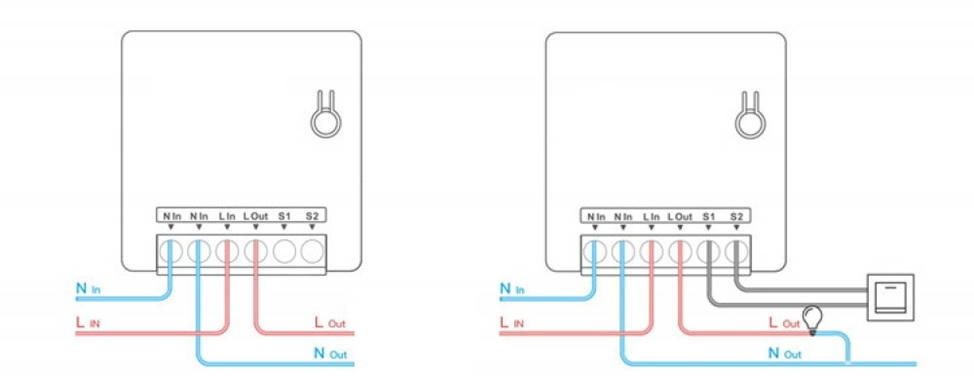 N In N In L In L Out S1 S2

N In
L IN
L Out
N Out

N In N In L In L Out S1 S2

N In
L IN
L Out
N Out